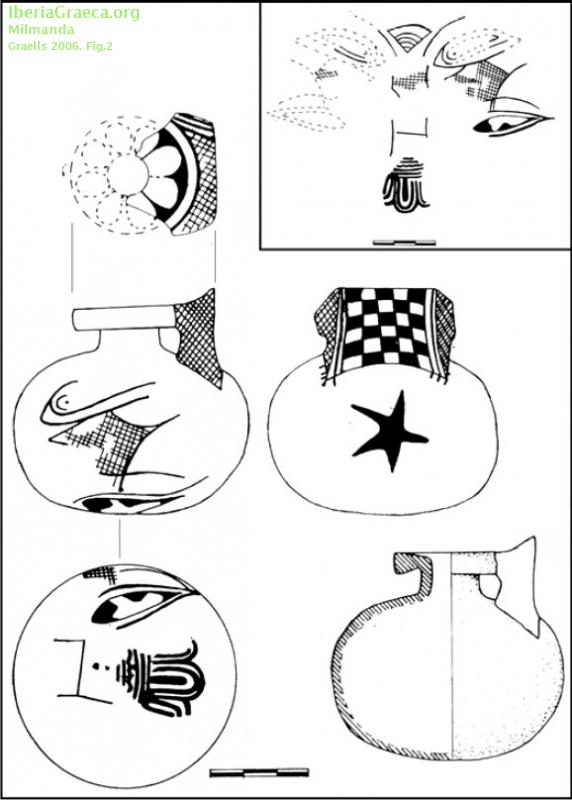 IberiaGraeca.org
Milmanda
Graells 2006. Fig.2