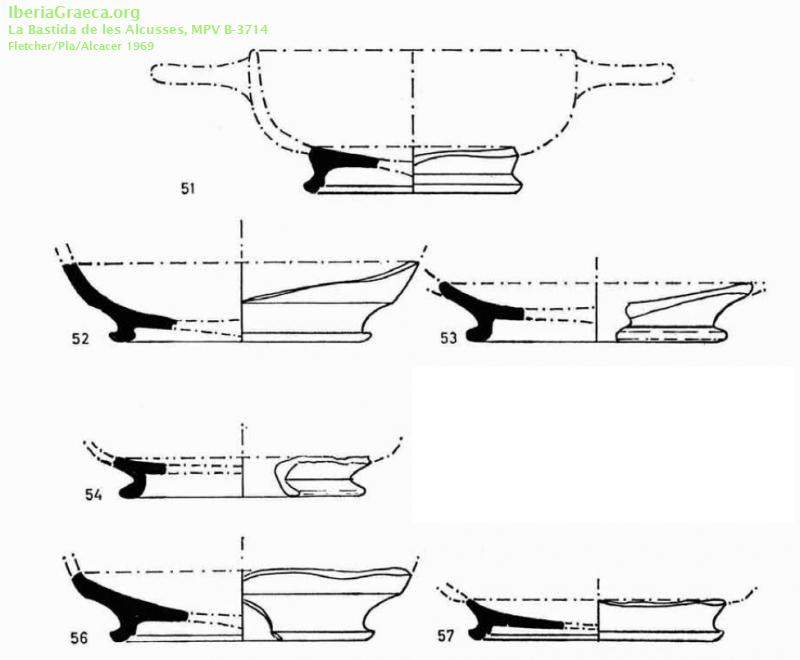 IberiaGraeca.org
La Bastida de les Alcusses, MPV B-3714
Fletcher/Pla/Alcacer 1969

51

52

53

54

56

57